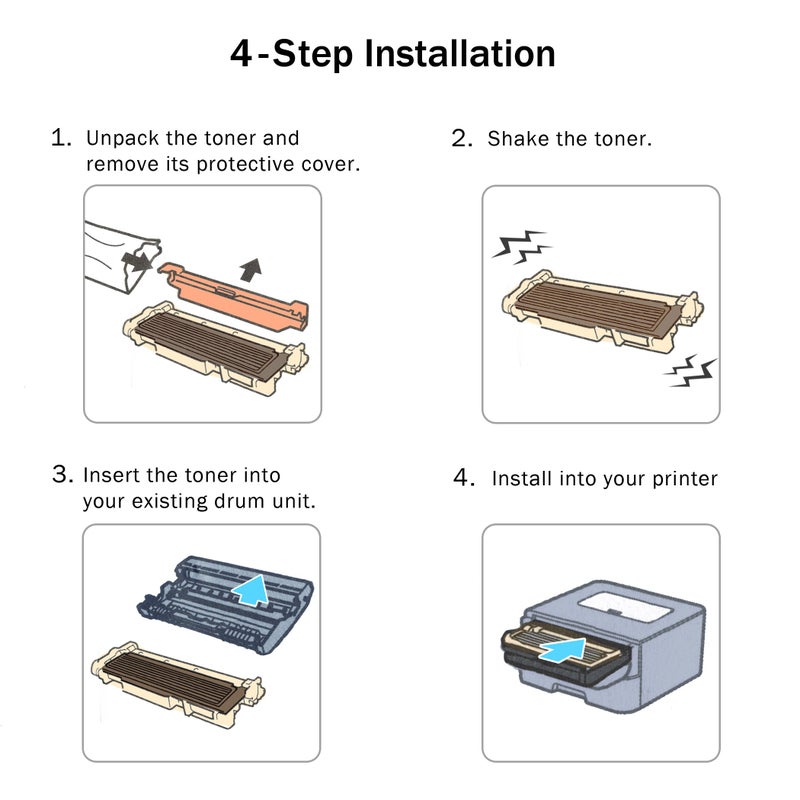 4-Step Installation

1. Unpack the toner and remove its protective cover.

2. Shake the toner.

3. Insert the toner into your existing drum unit.

4. Install into your printer